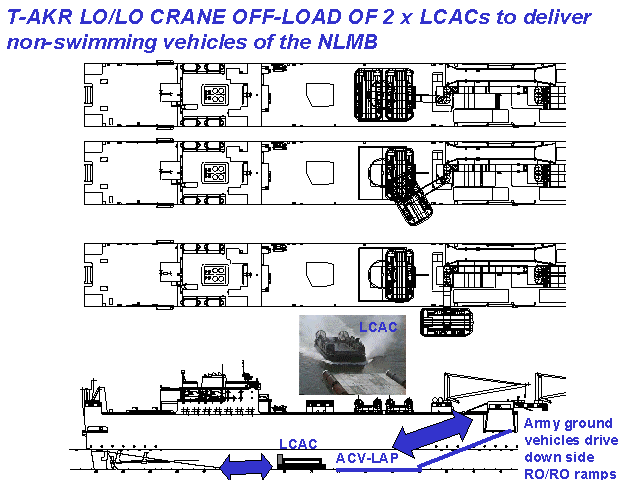 T-AKR LO/LO CRANE OFF-LOAD OF 2 x LCACs to deliver non-swimming vehicles of the NLMB

LCAC

LCAC

ACV-LAP

Army ground vehicles drive down side RO/RO ramps